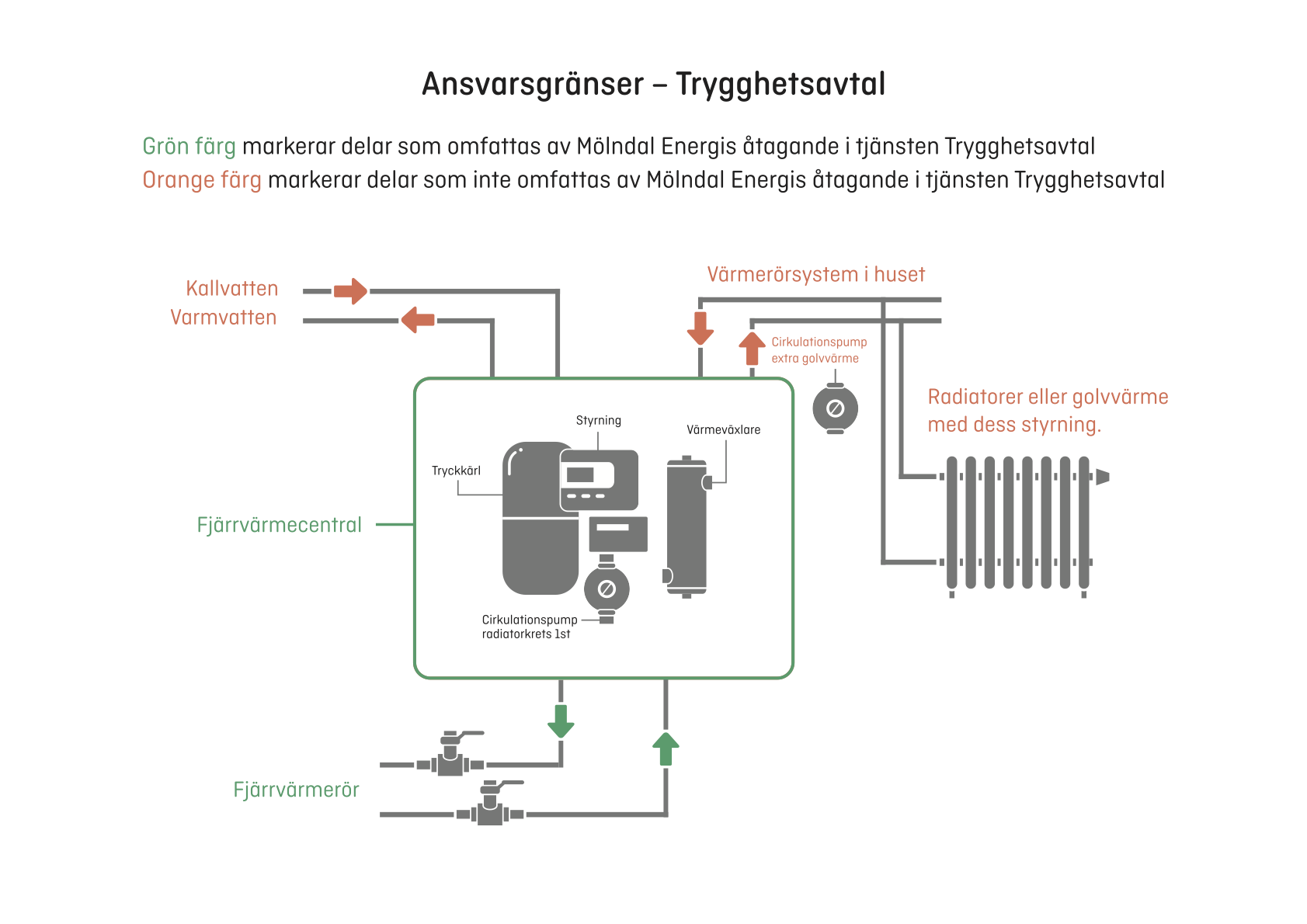 Ansvarsgränser – Trygghetsavtal

Grön färg markerar delar som omfattas av Mölndal Energis åtagande i tjänsten Trygghetsavtal
Orange färg markerar delar som inte omfattas av Mölndal Energis åtagande i tjänsten Trygghetsavtal

Kallvatten
Varmvatten

Värmerörsystem i huset

Cirkulationspump extra golvvärme

Radiatorer eller golvvärme med dess styrning.

Styrning

Värmeväxlare

Tryckkärl

Fjärrvärmecentral

Cirkulationspump radiatorkrets 1st

Fjärrvärmerör